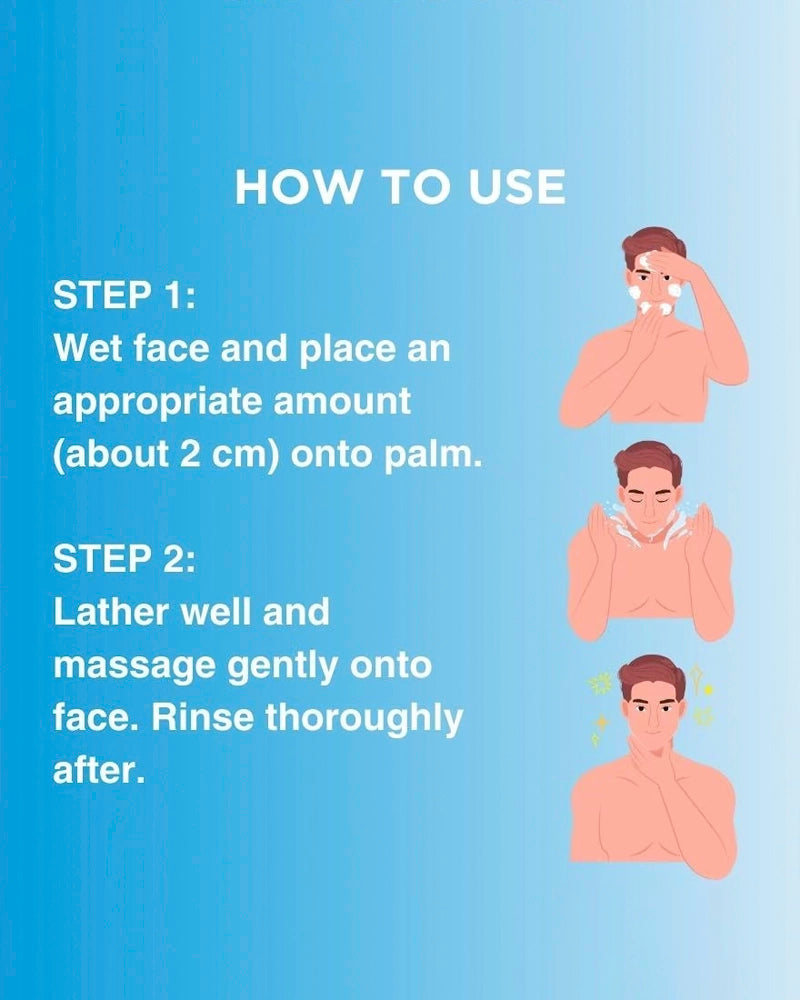 HOW TO USE

STEP 1:
Wet face and place an appropriate amount (about 2 cm) onto palm.

STEP 2:
Lather well and massage gently onto face. Rinse thoroughly after.