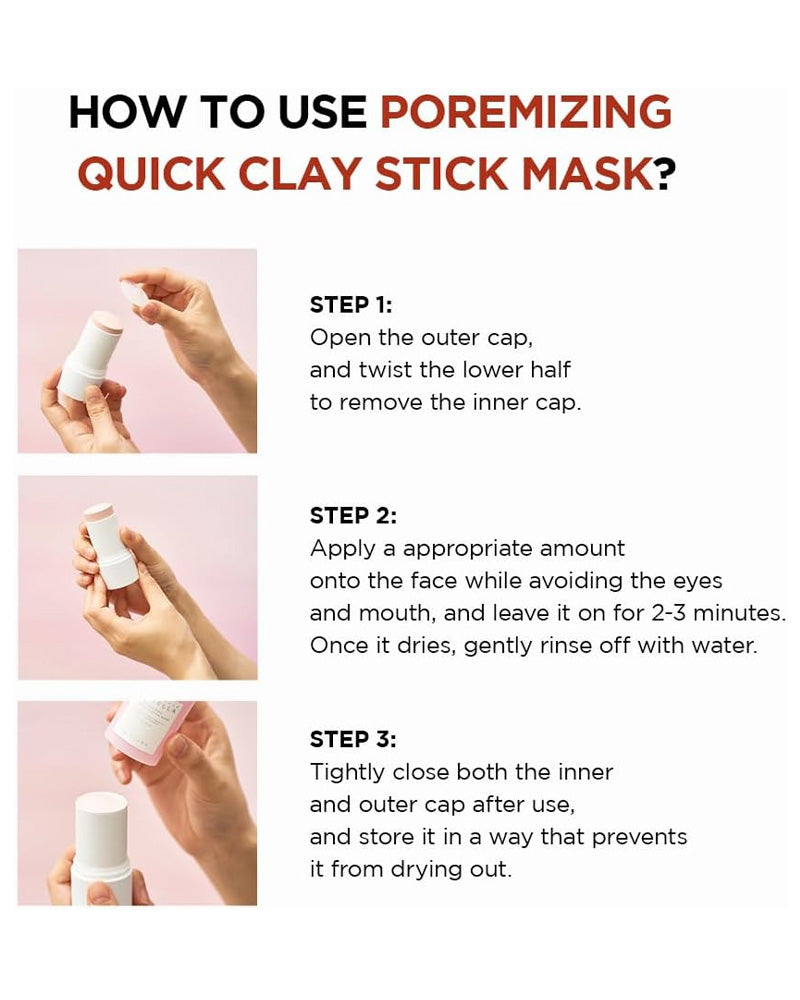 HOW TO USE POREMIZING QUICK CLAY STICK MASK?

STEP 1:
Open the outer cap, and twist the lower half to remove the inner cap.

STEP 2:
Apply a appropriate amount onto the face while avoiding the eyes and mouth, and leave it on for 2-3 minutes. Once it dries, gently rinse off with water.

STEP 3:
Tightly close both the inner and outer cap after use, and store it in a way that prevents it from drying out.