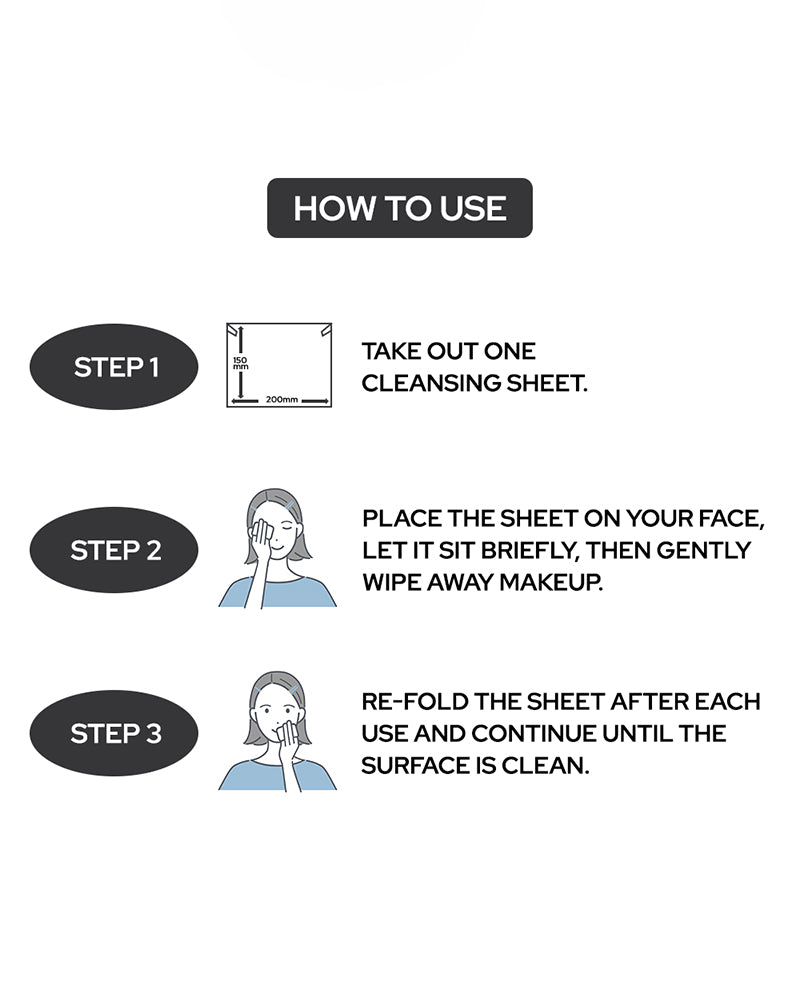 HOW TO USE

STEP 1

150 mm

200mm

TAKE OUT ONE CLEANSING SHEET.

STEP 2

PLACE THE SHEET ON YOUR FACE, LET IT SIT BRIEFLY, THEN GENTLY WIPE AWAY MAKEUP.

STEP 3

RE-FOLD THE SHEET AFTER EACH USE AND CONTINUE UNTIL THE SURFACE IS CLEAN.