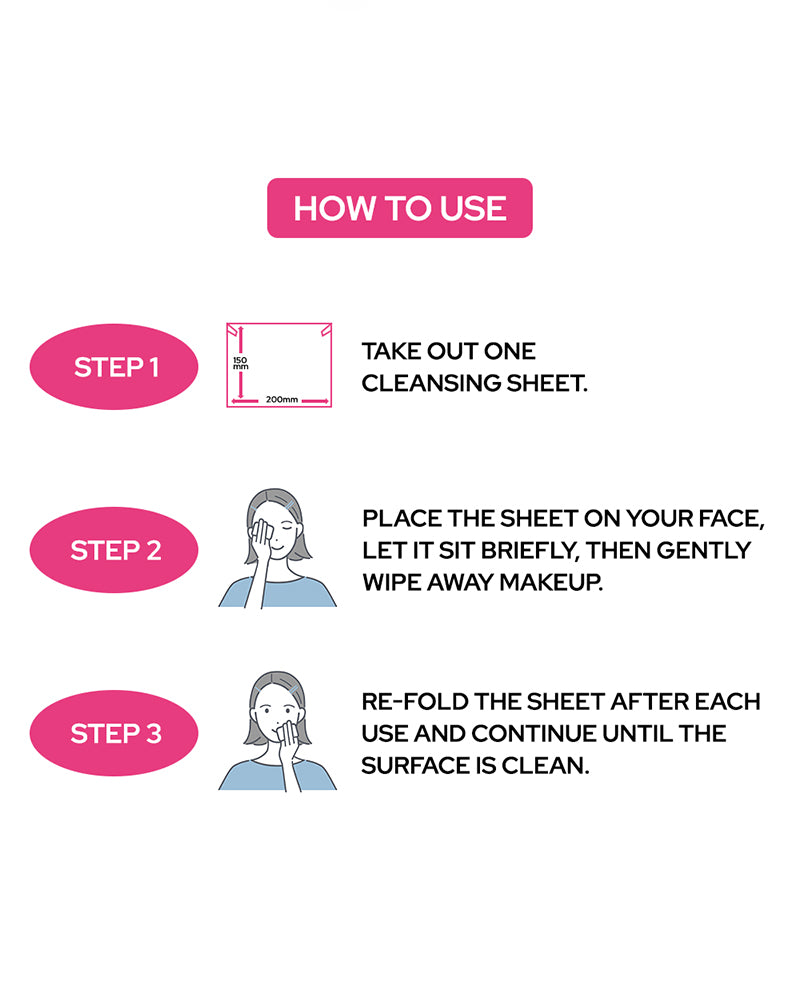 HOW TO USE

STEP 1

150 mm

200mm

TAKE OUT ONE CLEANSING SHEET.

STEP 2

PLACE THE SHEET ON YOUR FACE, LET IT SIT BRIEFLY, THEN GENTLY WIPE AWAY MAKEUP.

STEP 3

RE-FOLD THE SHEET AFTER EACH USE AND CONTINUE UNTIL THE SURFACE IS CLEAN.