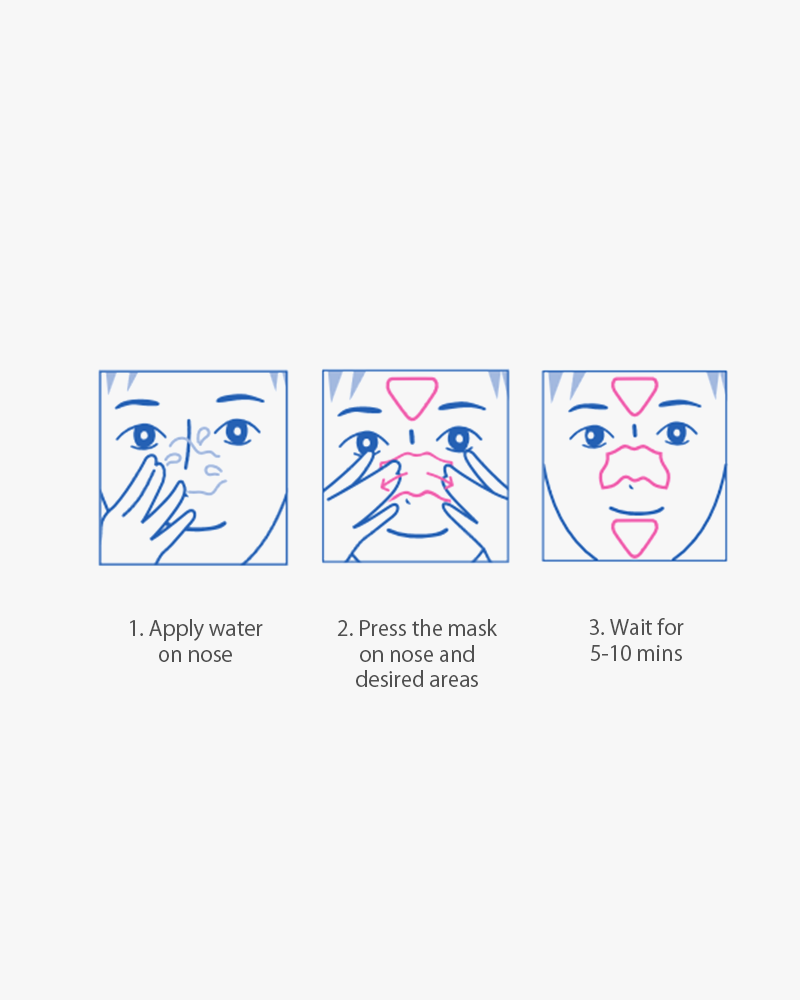 1. Apply water on nose

2. Press the mask on nose and desired areas

3. Wait for 5-10 mins