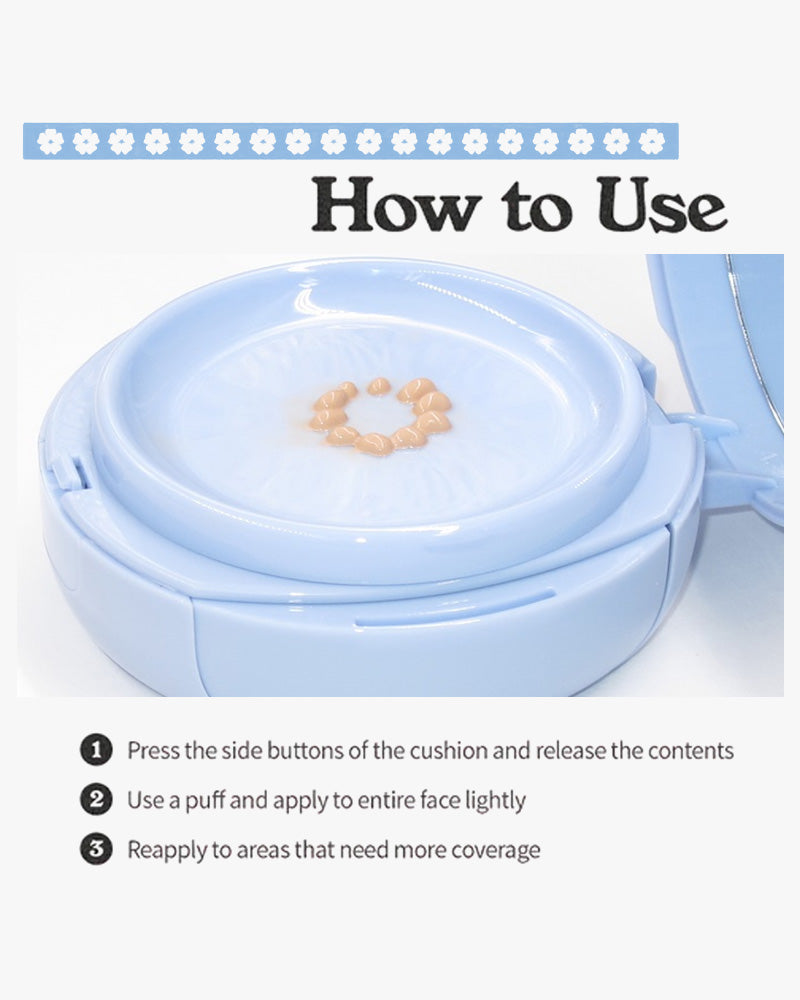 How to Use

1 Press the side buttons of the cushion and release the contents

2 Use a puff and apply to entire face lightly

3 Reapply to areas that need more coverage