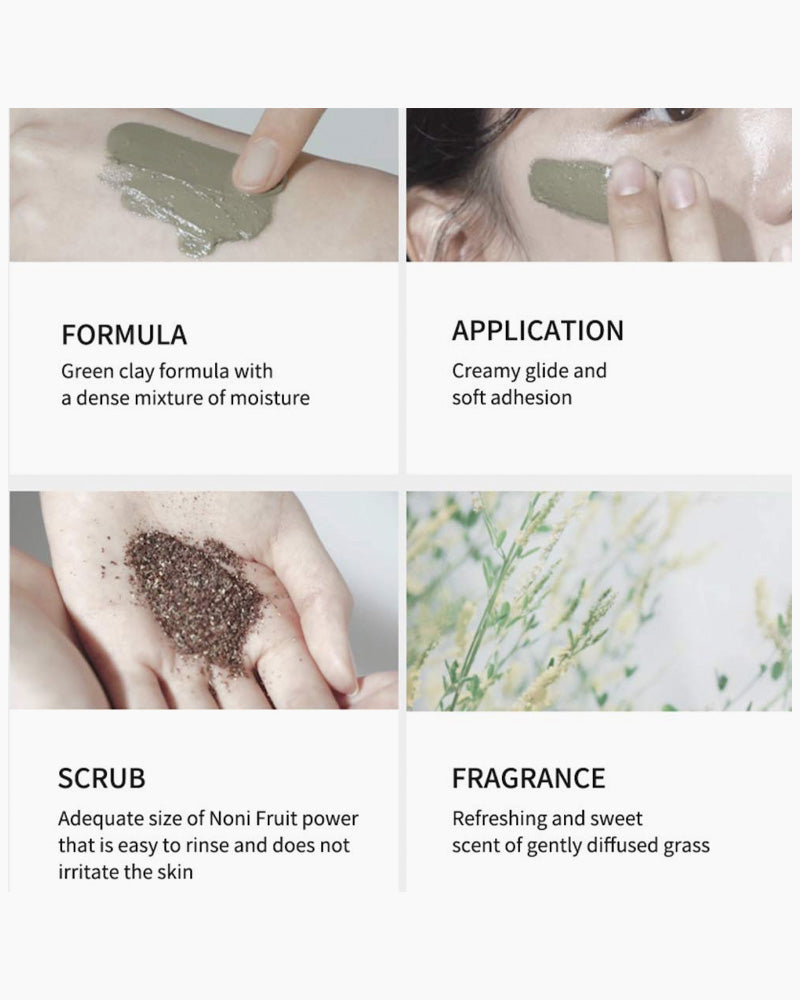 FORMULA
Green clay formula with a dense mixture of moisture

APPLICATION
Creamy glide and soft adhesion

SCRUB
Adequate size of Noni Fruit power that is easy to rinse and does not irritate the skin

FRAGRANCE
Refreshing and sweet scent of gently diffused grass