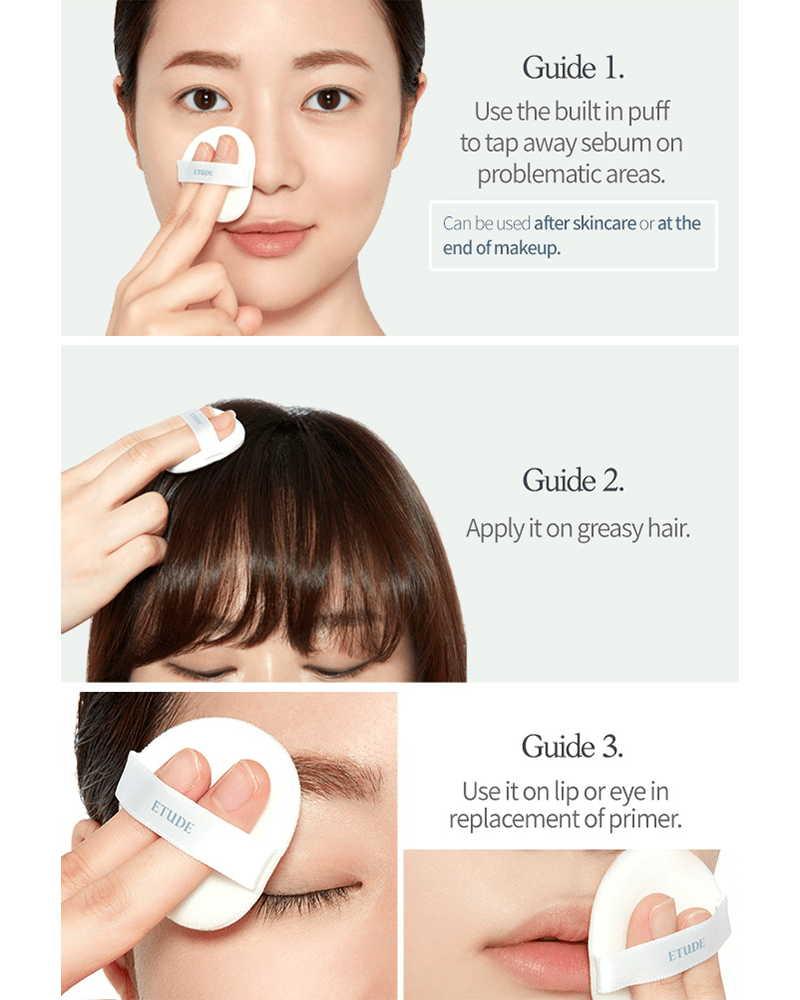 ETUDE

Guide 1.
Use the built in puff to tap away sebum on problematic areas.

Can be used after skincare or at the end of makeup.

ETUDE

Guide 2.
Apply it on greasy hair.

ETUDE

Guide 3.
Use it on lip or eye in replacement of primer.

ETUDE