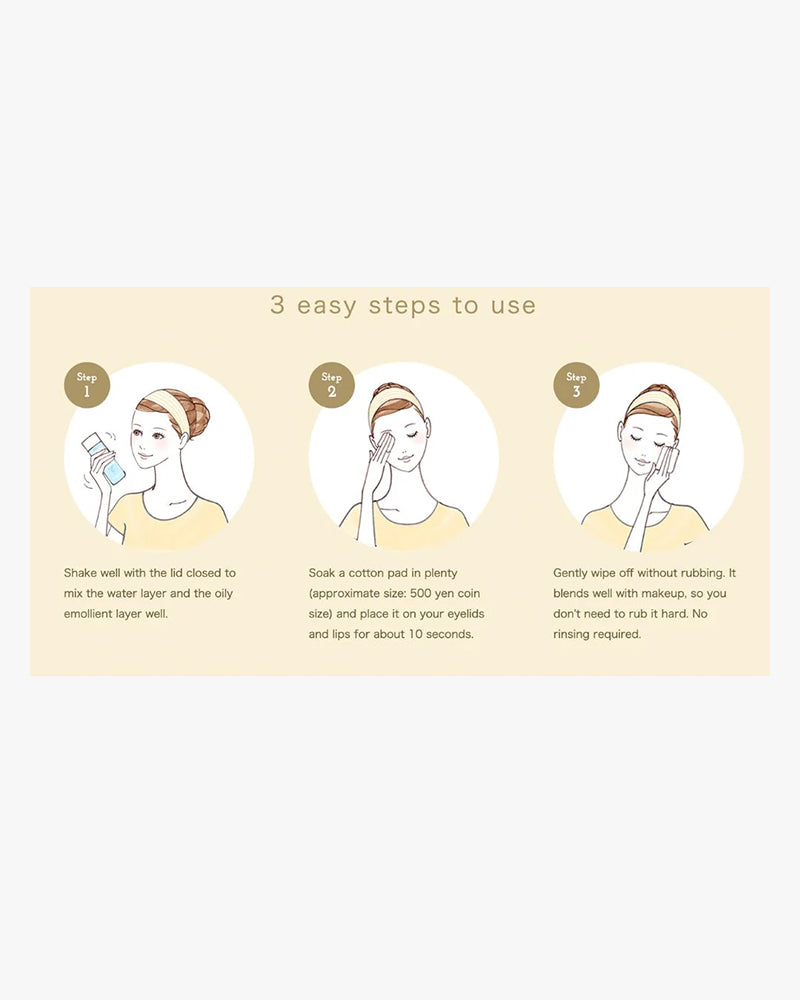 3 easy steps to use

Step 1

Shake well with the lid closed to mix the water layer and the oily emollient layer well.

Step 2

Soak a cotton pad in plenty (approximate size: 500 yen coin size) and place it on your eyelids and lips for about 10 seconds.

Step 3

Gently wipe off without rubbing. It blends well with makeup, so you don't need to rub it hard. No rinsing required.