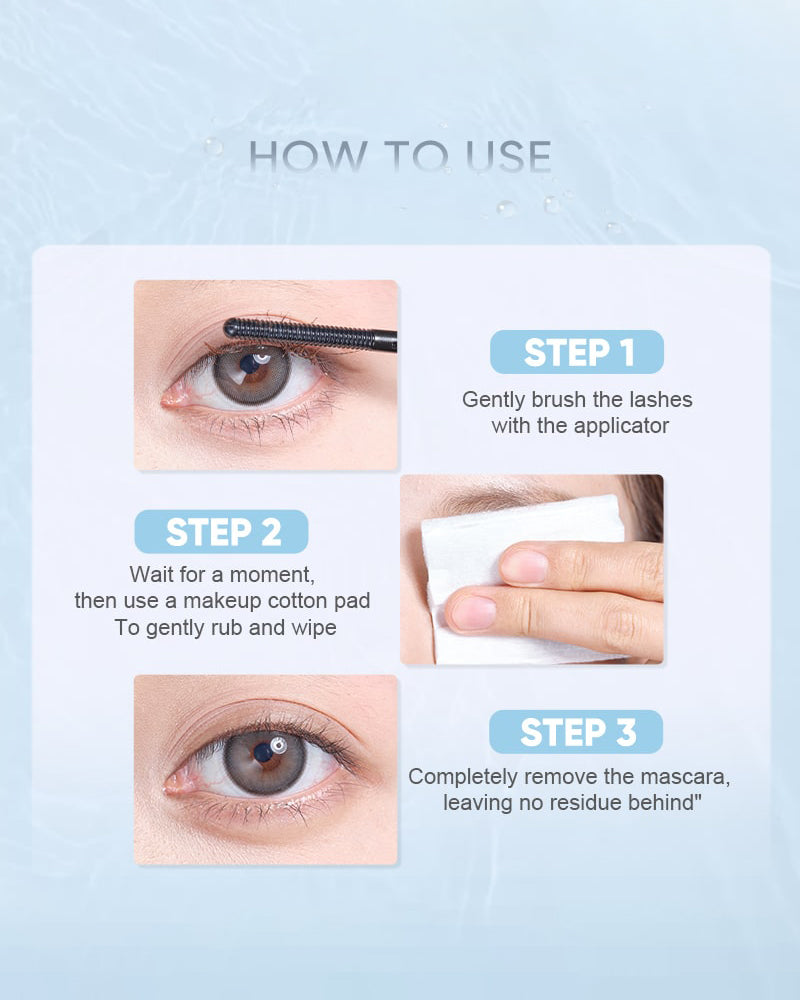 HOW TO USE

STEP 1

Gently brush the lashes with the applicator

STEP 2

Wait for a moment, then use a makeup cotton pad To gently rub and wipe

STEP 3

Completely remove the mascara, leaving no residue behind"