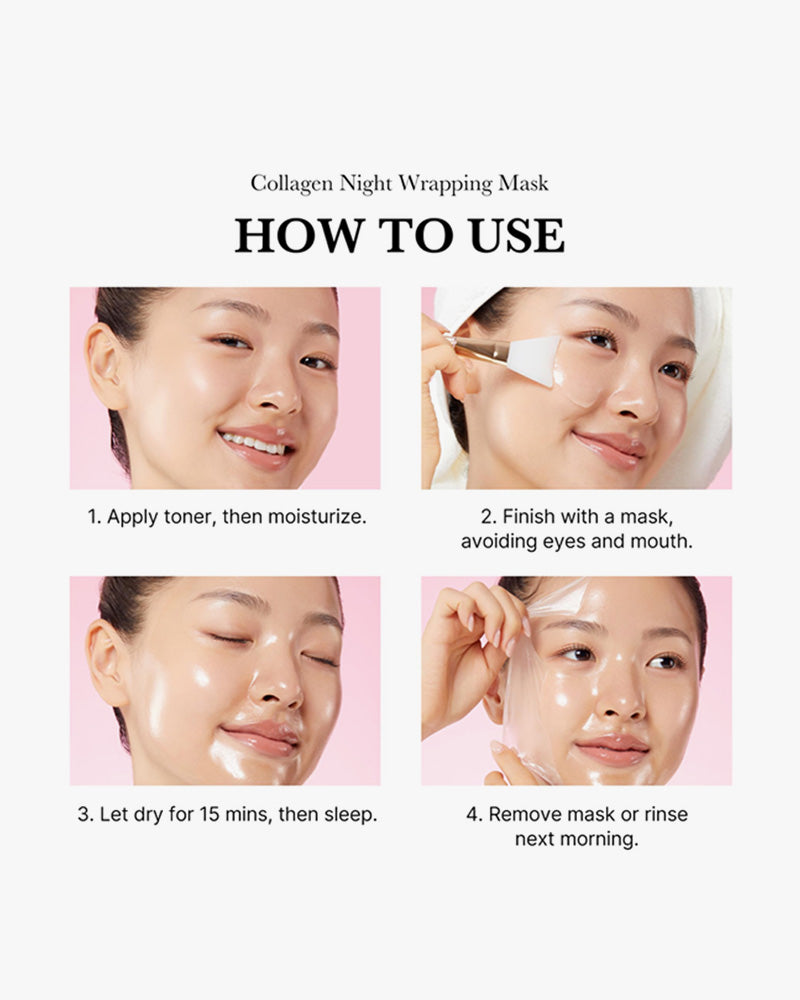 Collagen Night Wrapping Mask

HOW TO USE

1. Apply toner, then moisturize.

2. Finish with a mask, avoiding eyes and mouth.

3. Let dry for 15 mins, then sleep.

4. Remove mask or rinse next morning.