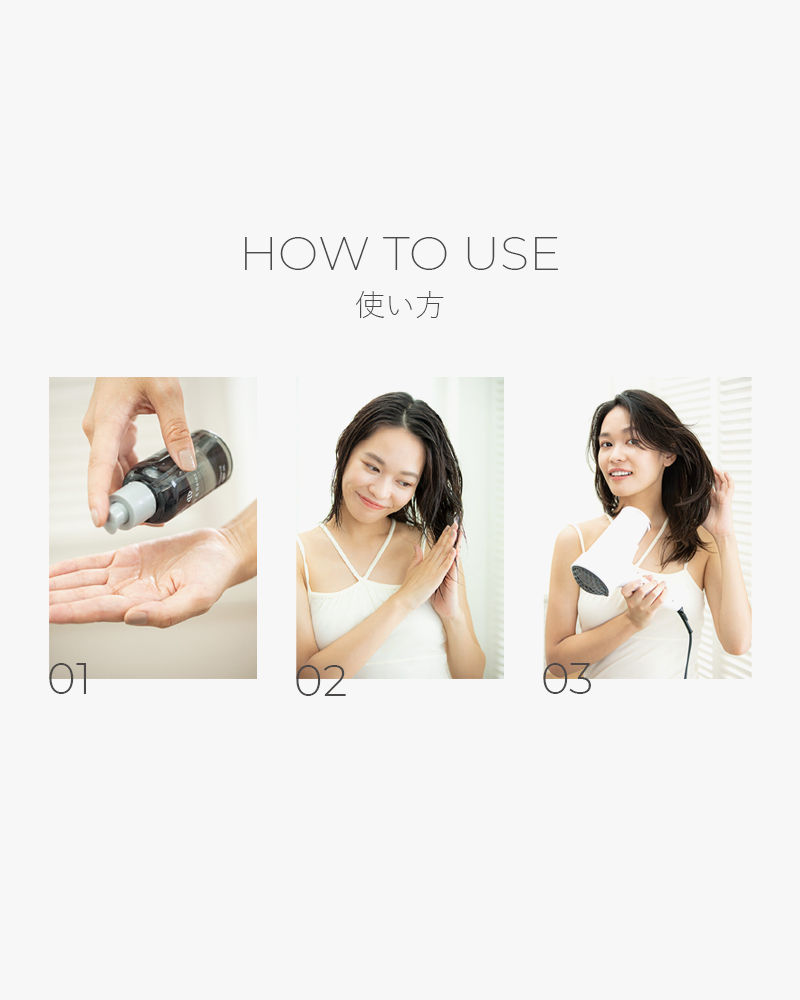 HOW TO USE
使い方

01

02

03