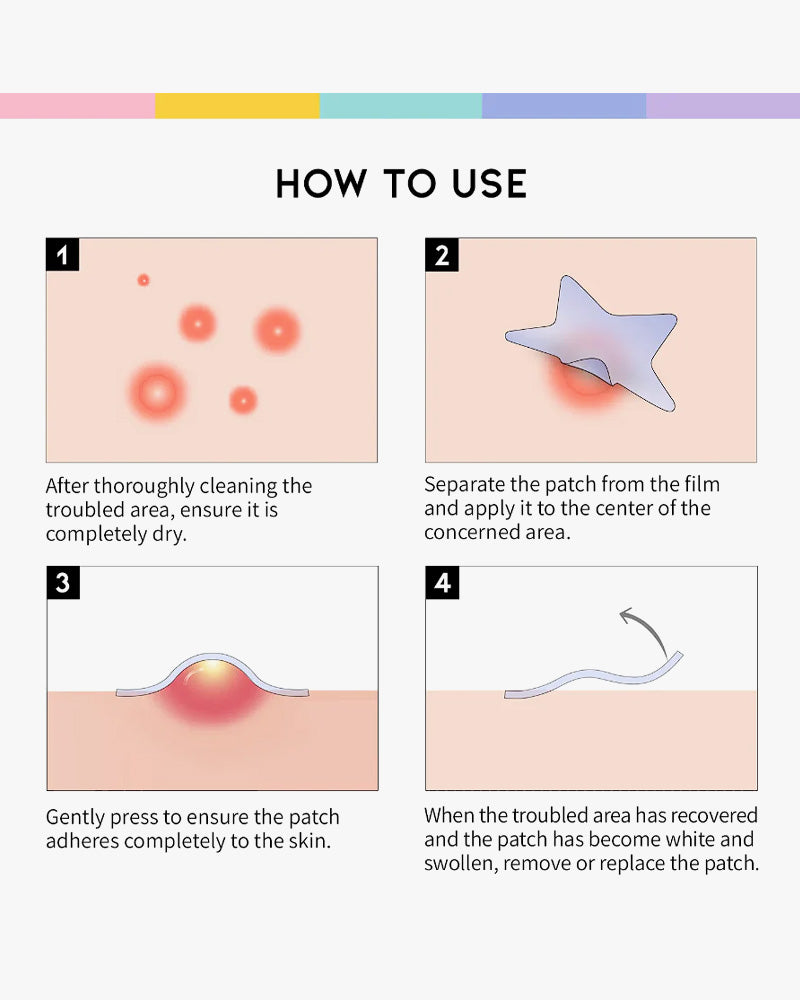 HOW TO USE

1

After thoroughly cleaning the troubled area, ensure it is completely dry.

2

Separate the patch from the film and apply it to the center of the concerned area.

3

Gently press to ensure the patch adheres completely to the skin.

4

When the troubled area has recovered and the patch has become white and swollen, remove or replace the patch.