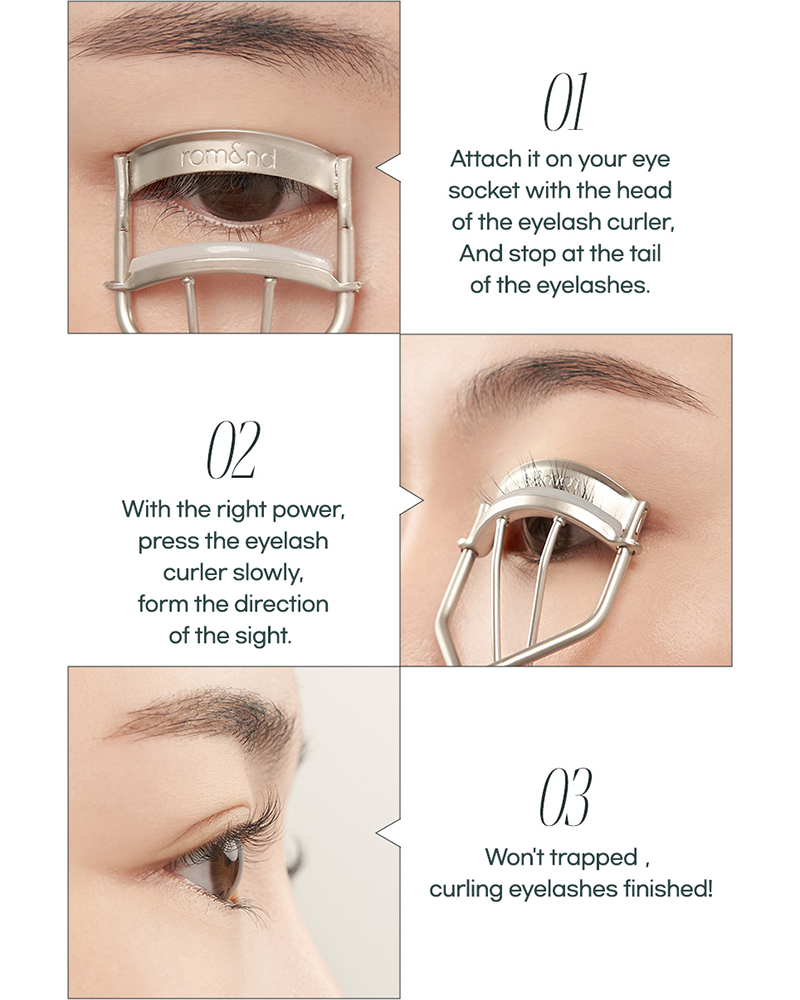 rom&nd

01

Attach it on your eye socket with the head of the eyelash curler, And stop at the tail of the eyelashes.

02

With the right power, press the eyelash curler slowly, form the direction of the sight.

03

Won't trapped , curling eyelashes finished!