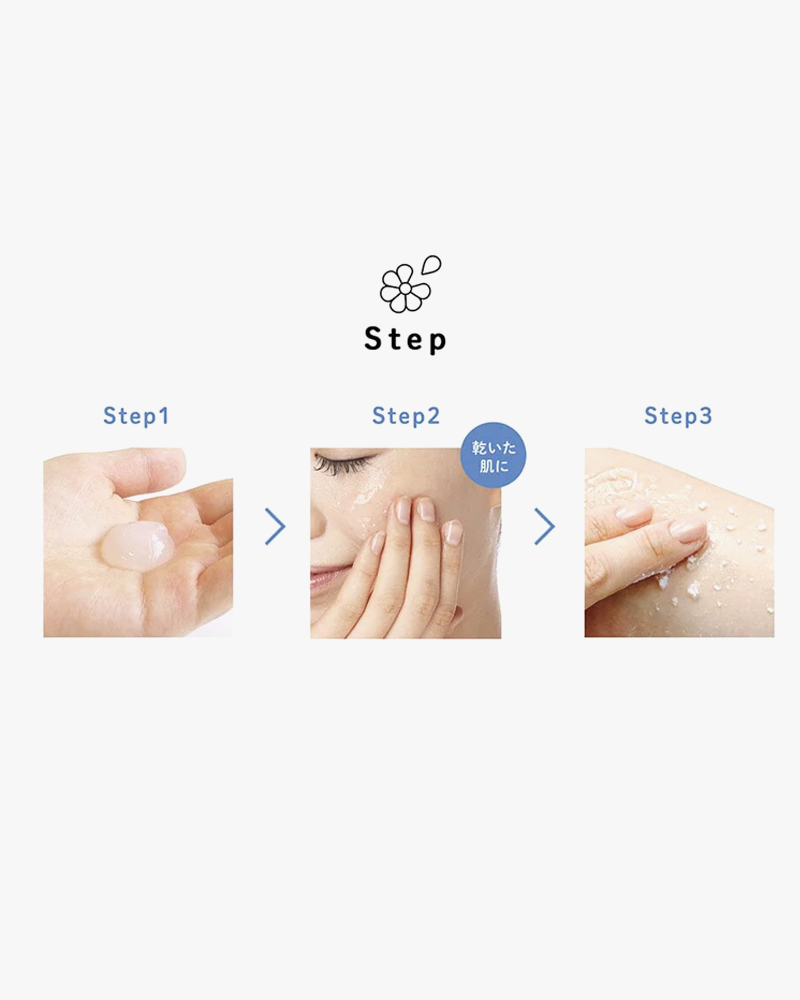 Step

Step1

Step2

乾いた肌に

Step3