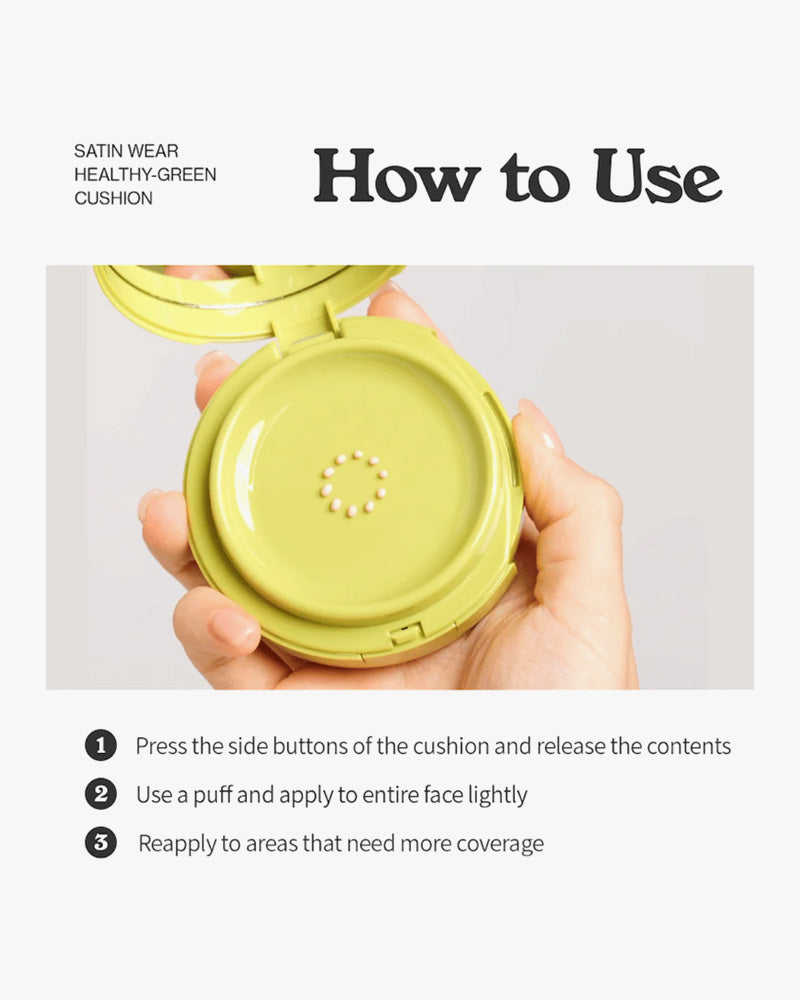 SATIN WEAR
HEALTHY-GREEN
CUSHION

How to Use

1 Press the side buttons of the cushion and release the contents

2 Use a puff and apply to entire face lightly

3 Reapply to areas that need more coverage