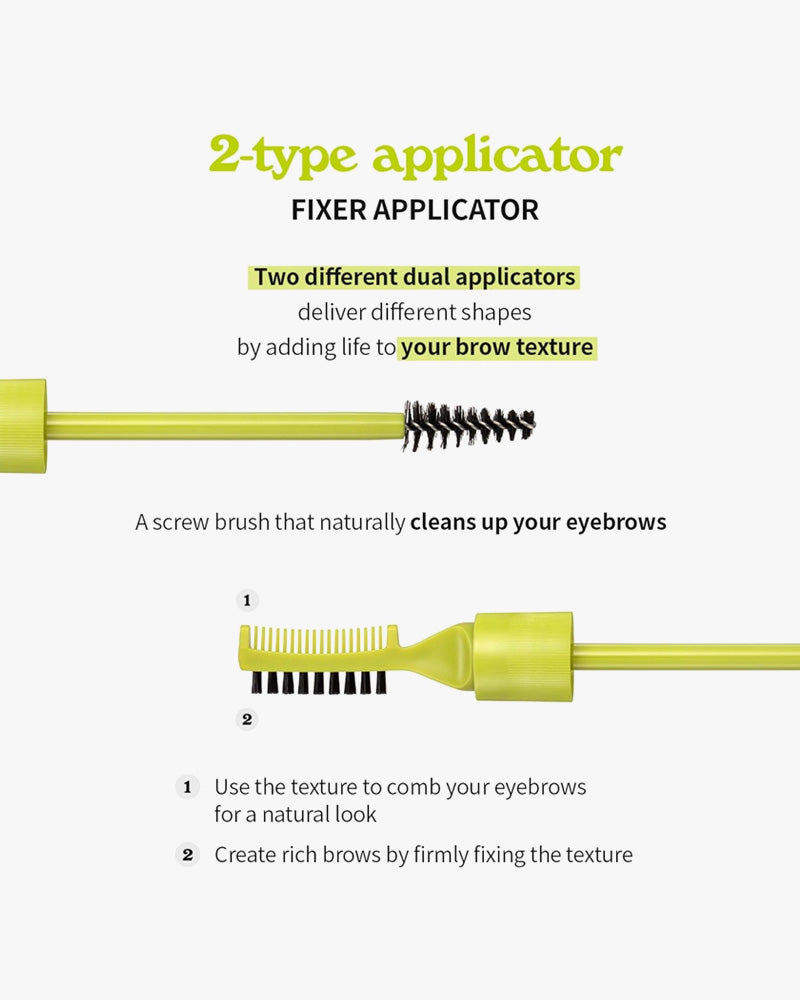 2-type applicator

FIXER APPLICATOR

Two different dual applicators deliver different shapes by adding life to your brow texture

A screw brush that naturally cleans up your eyebrows

1

2

1 Use the texture to comb your eyebrows for a natural look

2 Create rich brows by firmly fixing the texture