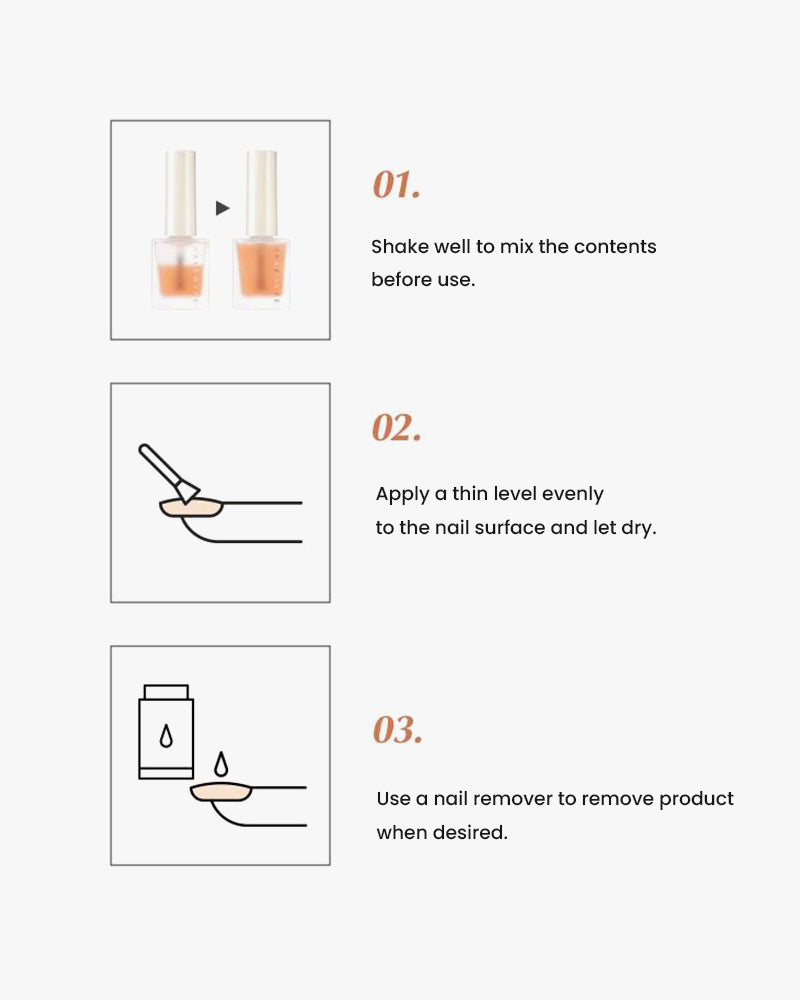 01.

Shake well to mix the contents before use.

02.

Apply a thin level evenly to the nail surface and let dry.

03.

Use a nail remover to remove product when desired.