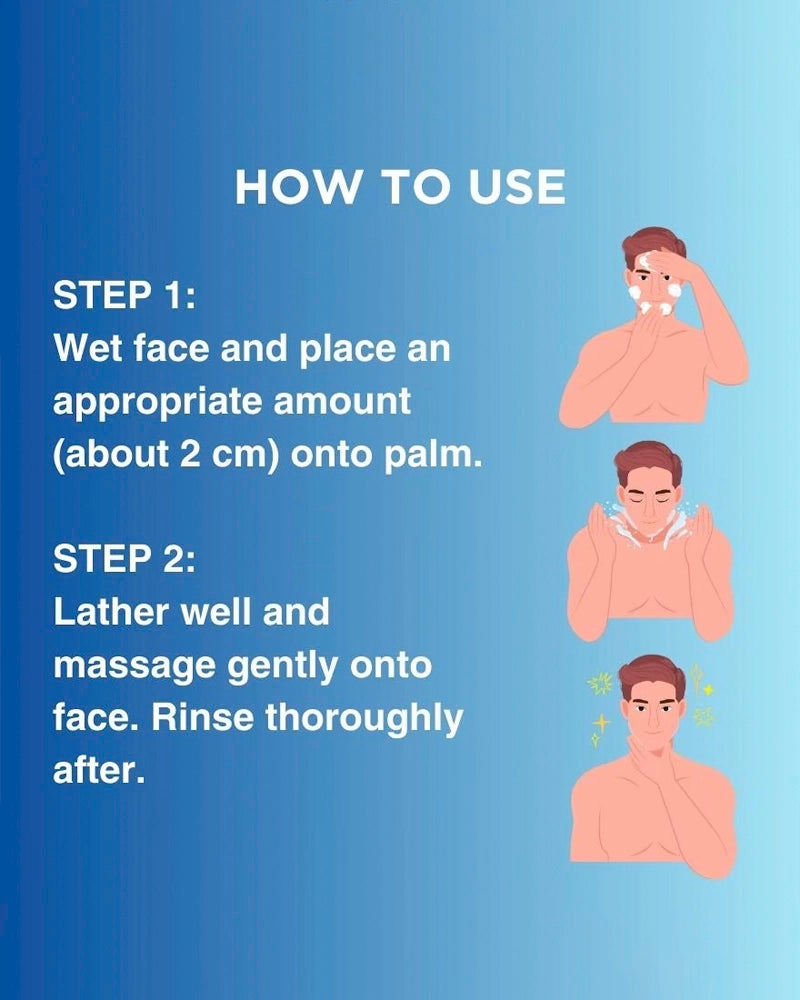 HOW TO USE

STEP 1:
Wet face and place an appropriate amount (about 2 cm) onto palm.

STEP 2:
Lather well and massage gently onto face. Rinse thoroughly after.