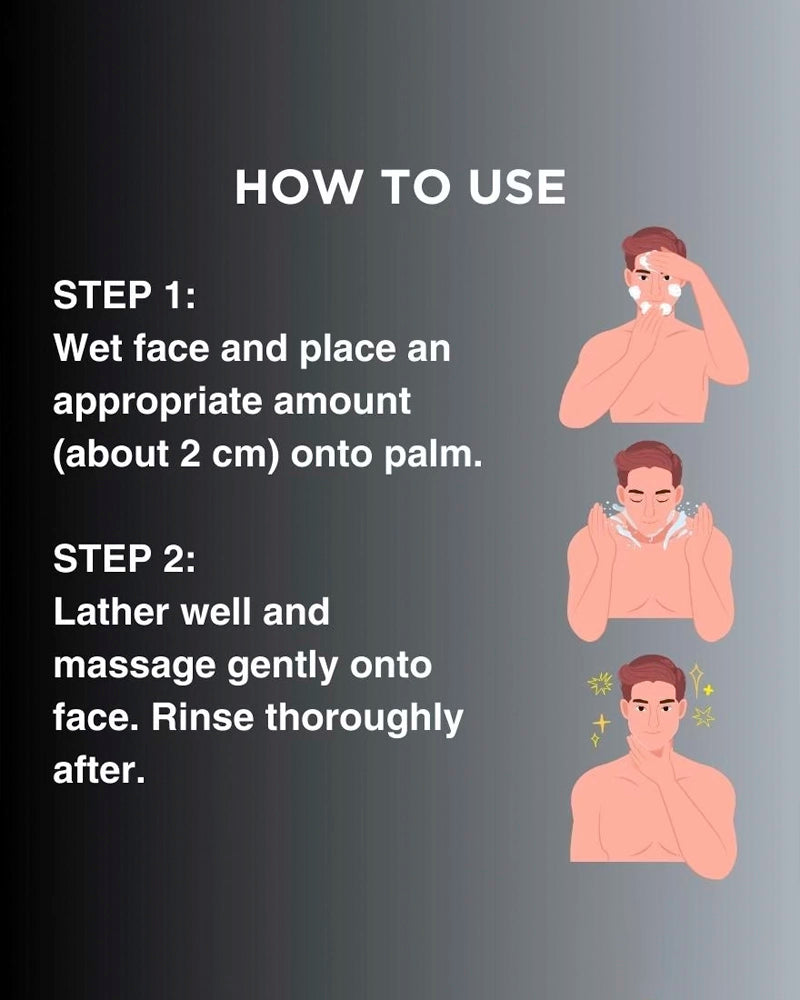 HOW TO USE

STEP 1:
Wet face and place an appropriate amount (about 2 cm) onto palm.

STEP 2:
Lather well and massage gently onto face. Rinse thoroughly after.