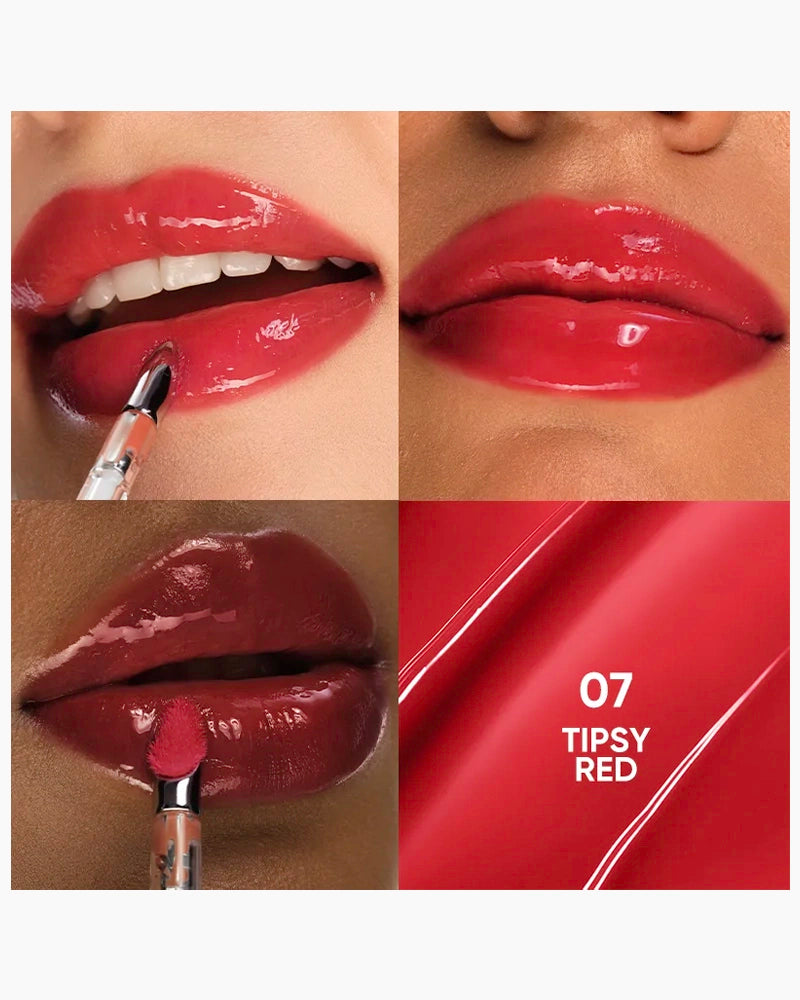 07
TIPSY RED