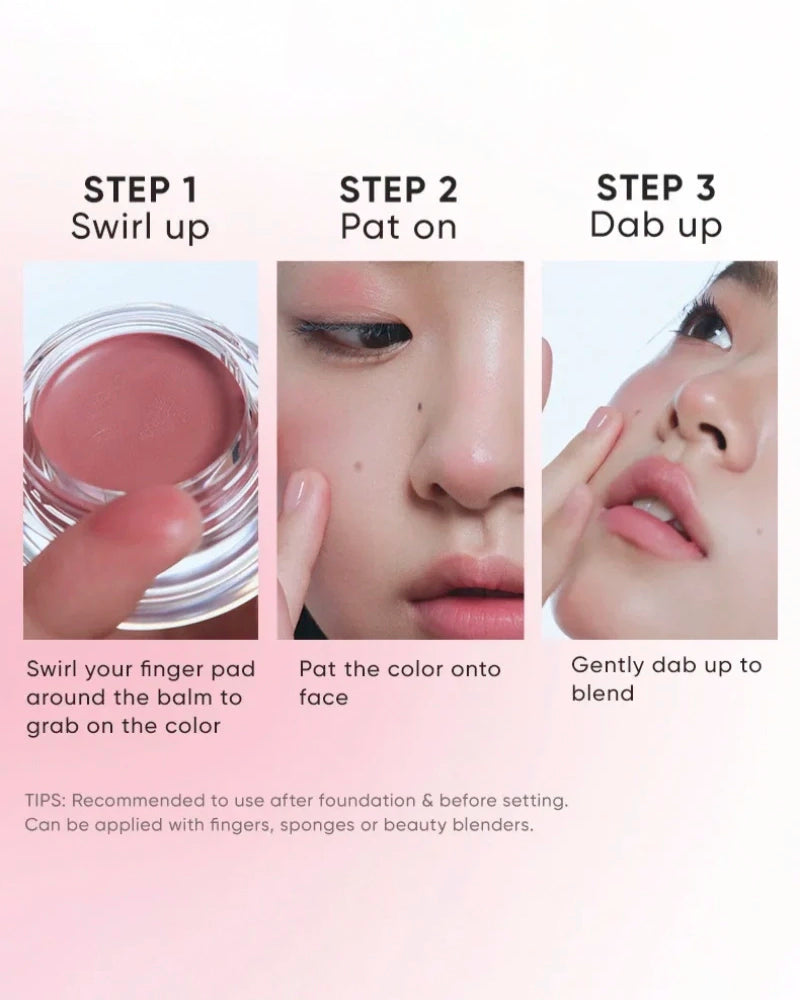 STEP 1
Swirl up

Swirl your finger pad around the balm to grab on the color

STEP 2
Pat on

Pat the color onto face

STEP 3
Dab up

Gently dab up to blend

TIPS: Recommended to use after foundation & before setting.
Can be applied with fingers, sponges or beauty blenders.