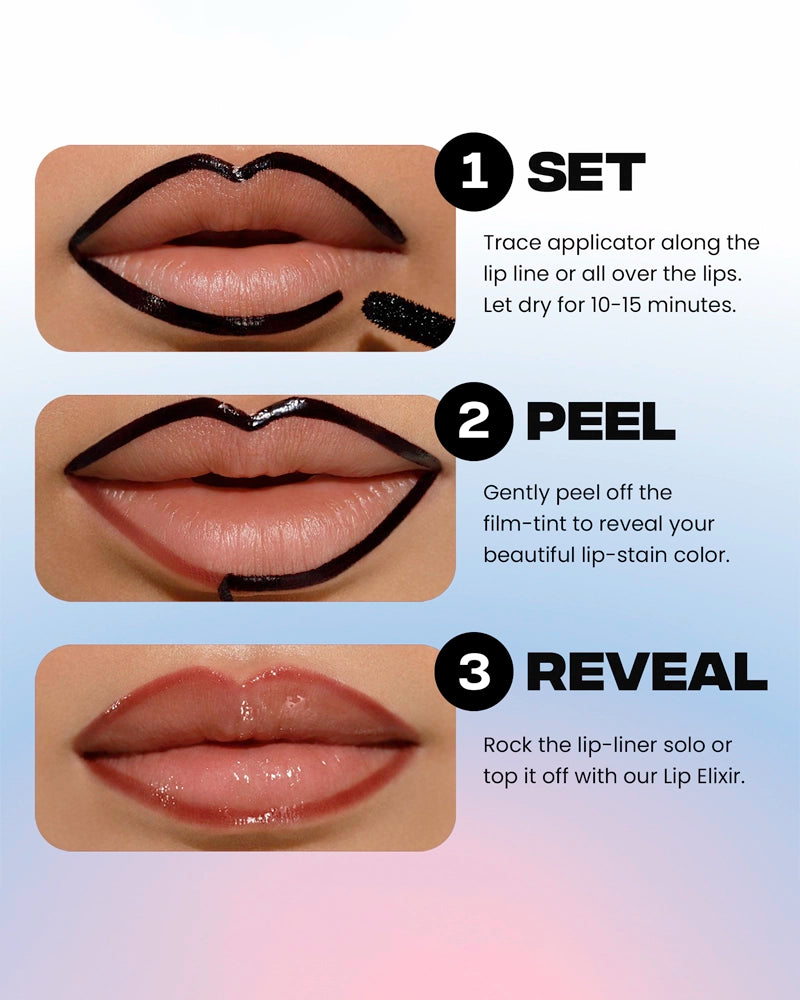 1 SET

Trace applicator along the lip line or all over the lips. Let dry for 10-15 minutes.

2 PEEL

Gently peel off the film-tint to reveal your beautiful lip-stain color.

3 REVEAL

Rock the lip-liner solo or top it off with our Lip Elixir.