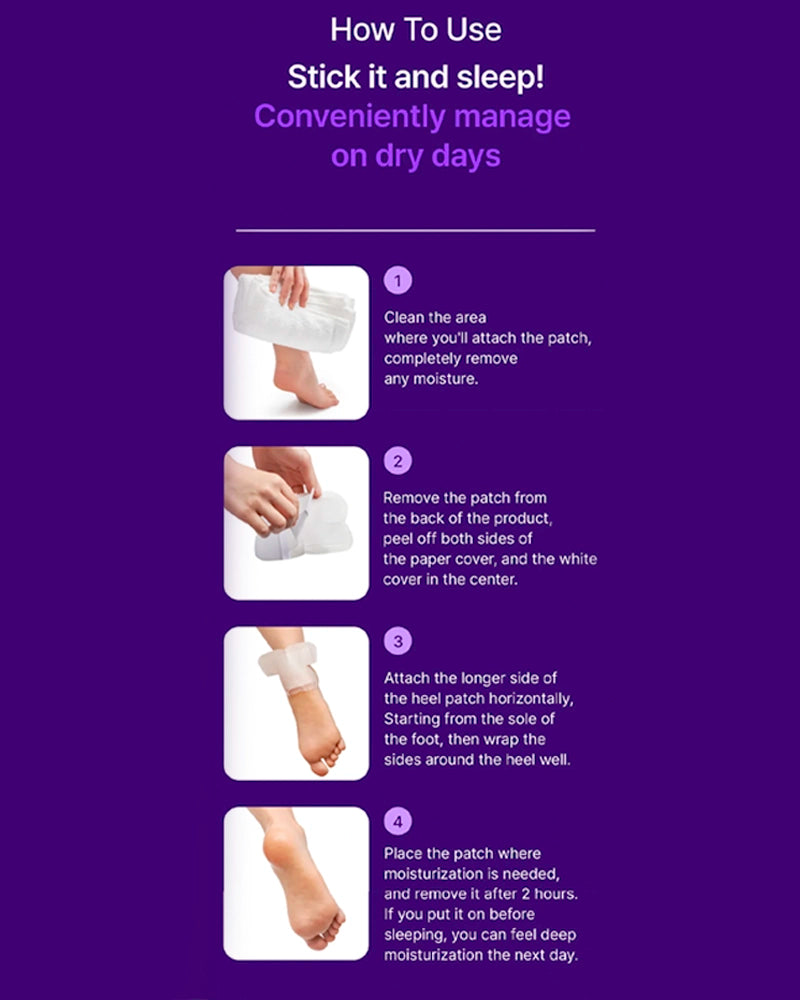 How To Use

Stick it and sleep!

Conveniently manage on dry days

1

Clean the area where you'll attach the patch, completely remove any moisture.

2

Remove the patch from the back of the product, peel off both sides of the paper cover, and the white cover in the center.

3

Attach the longer side of the heel patch horizontally, Starting from the sole of the foot, then wrap the sides around the heel well.

4

Place the patch where moisturization is needed, and remove it after 2 hours. If you put it on before sleeping, you can feel deep moisturization the next day.