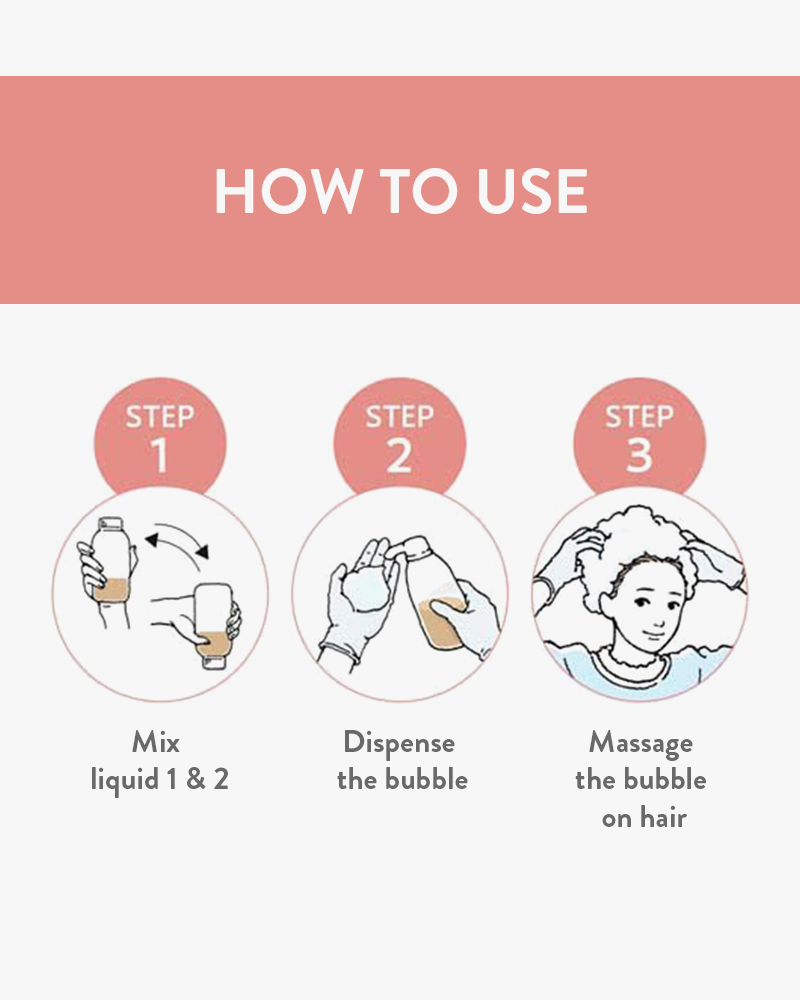 HOW TO USE

STEP 1

Mix liquid 1 & 2

STEP 2

Dispense the bubble

STEP 3

Massage the bubble on hair