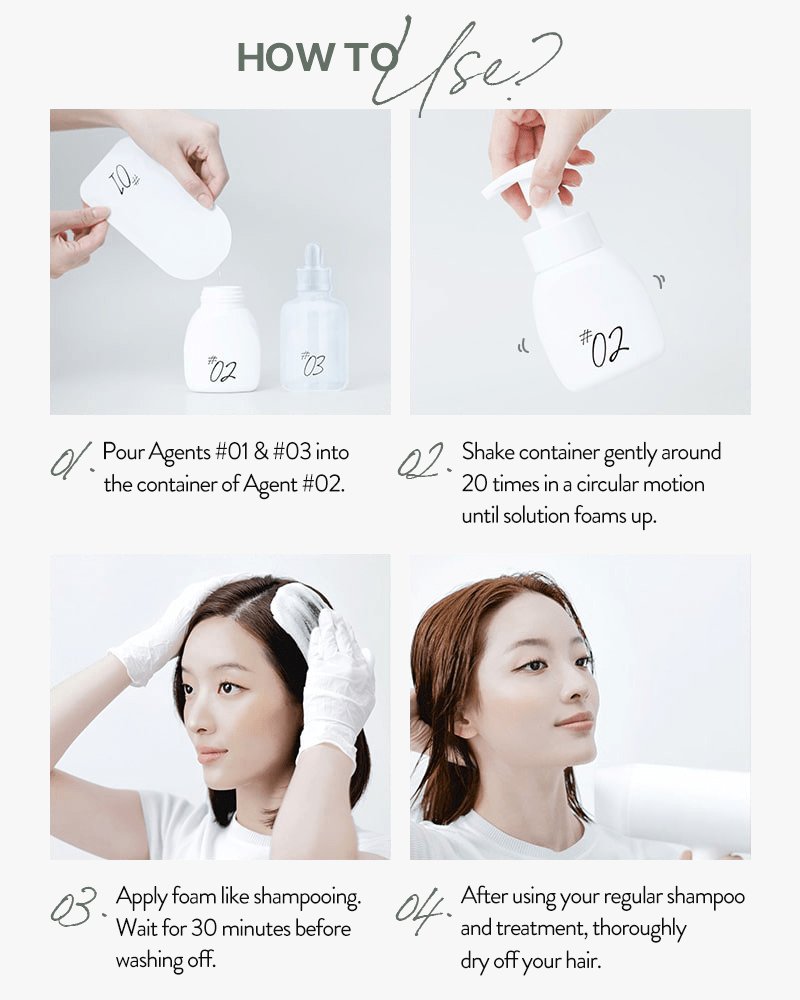 HOW TO Use?

#01

#02

#03

#02

01. Pour Agents #01 & #03 into the container of Agent #02.

02. Shake container gently around 20 times in a circular motion until solution foams up.

03. Apply foam like shampooing. Wait for 30 minutes before washing off.

04. After using your regular shampoo and treatment, thoroughly dry off your hair.