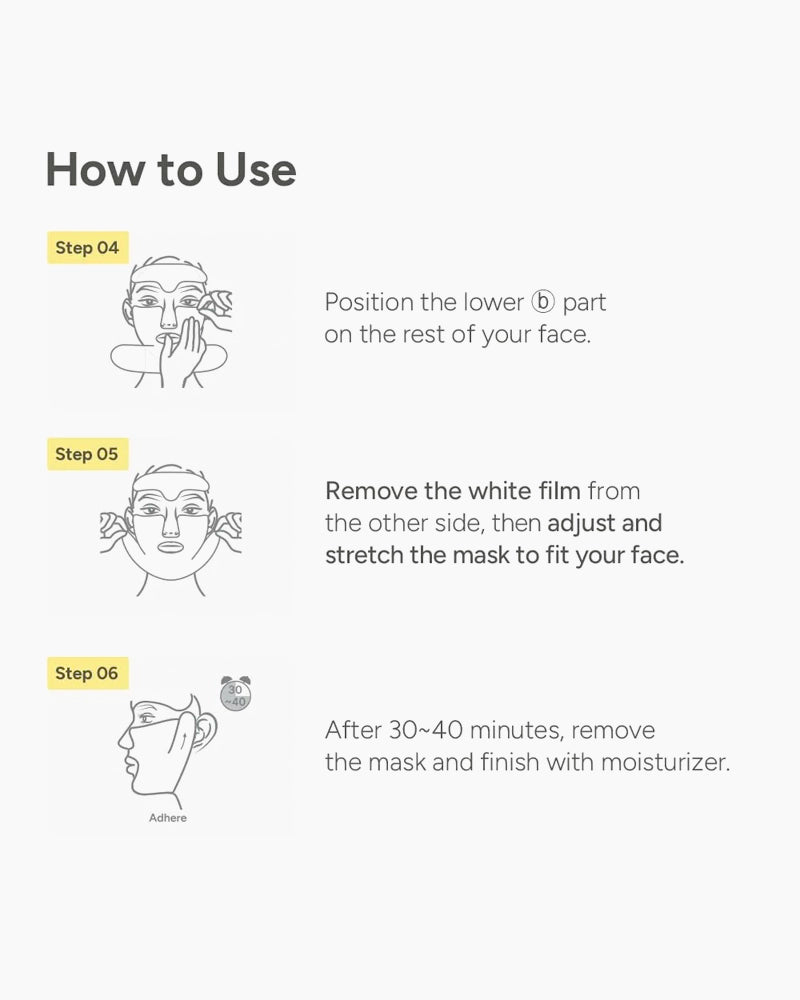 How to Use

Step 04

Position the lower ⓑ part on the rest of your face.

Step 05

Remove the white film from the other side, then adjust and stretch the mask to fit your face.

Step 06

30 ~40

Adhere

After 30~40 minutes, remove the mask and finish with moisturizer.