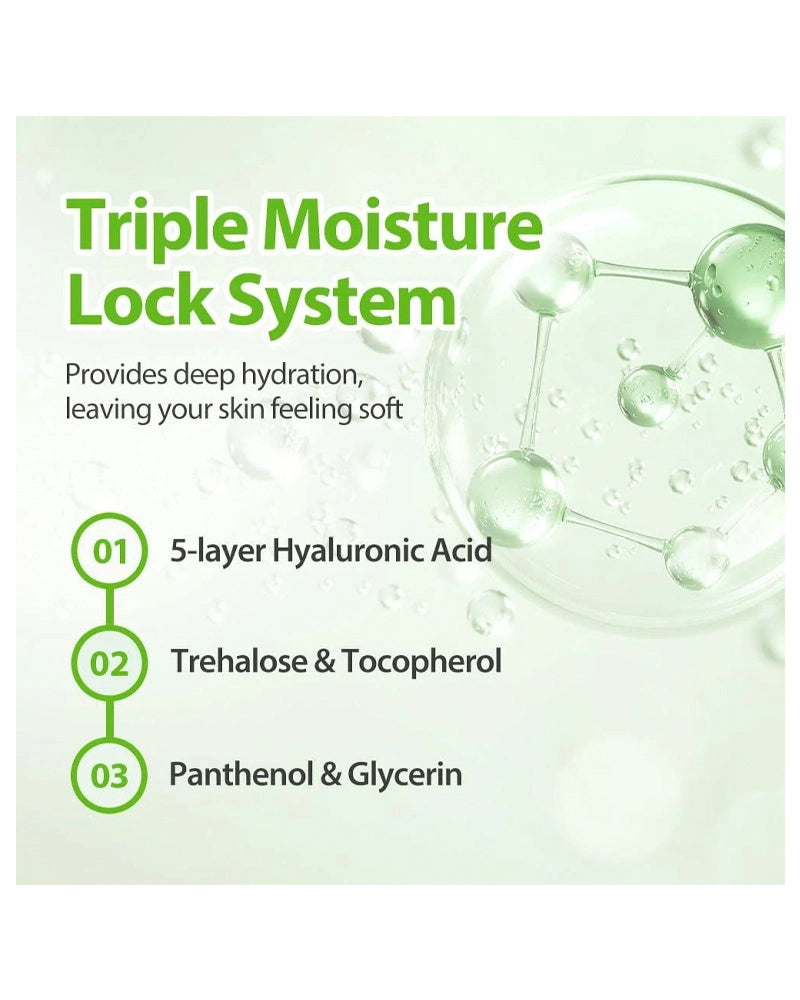 Triple Moisture Lock System

Provides deep hydration, leaving your skin feeling soft

01 5-layer Hyaluronic Acid

02 Trehalose & Tocopherol

03 Panthenol & Glycerin